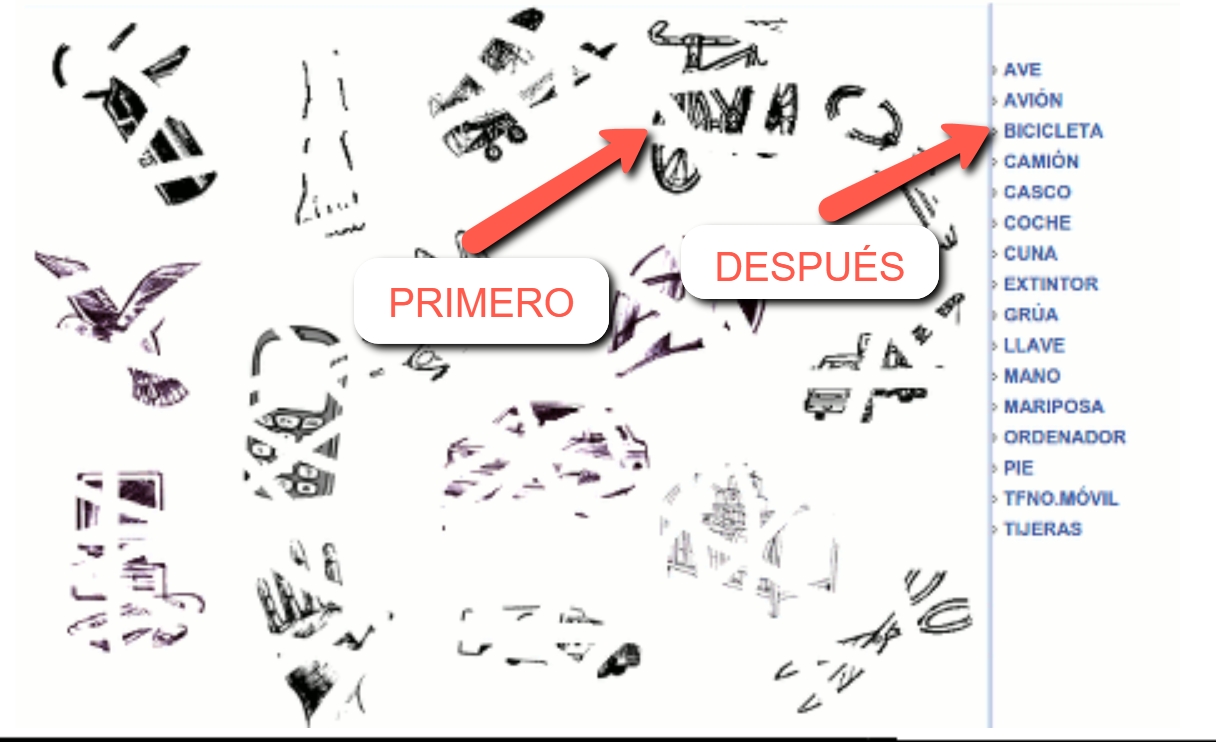 PRIMERO

DESPUÉS

AVE
AVIÓN
BICICLETA
CAMIÓN
CASCO
COCHE
CUNA
EXTINTOR
GRÚA
LLAVE
MANO
MARIPOSA
ORDENADOR
PIE
TFNO.MÓVIL
TIJERAS