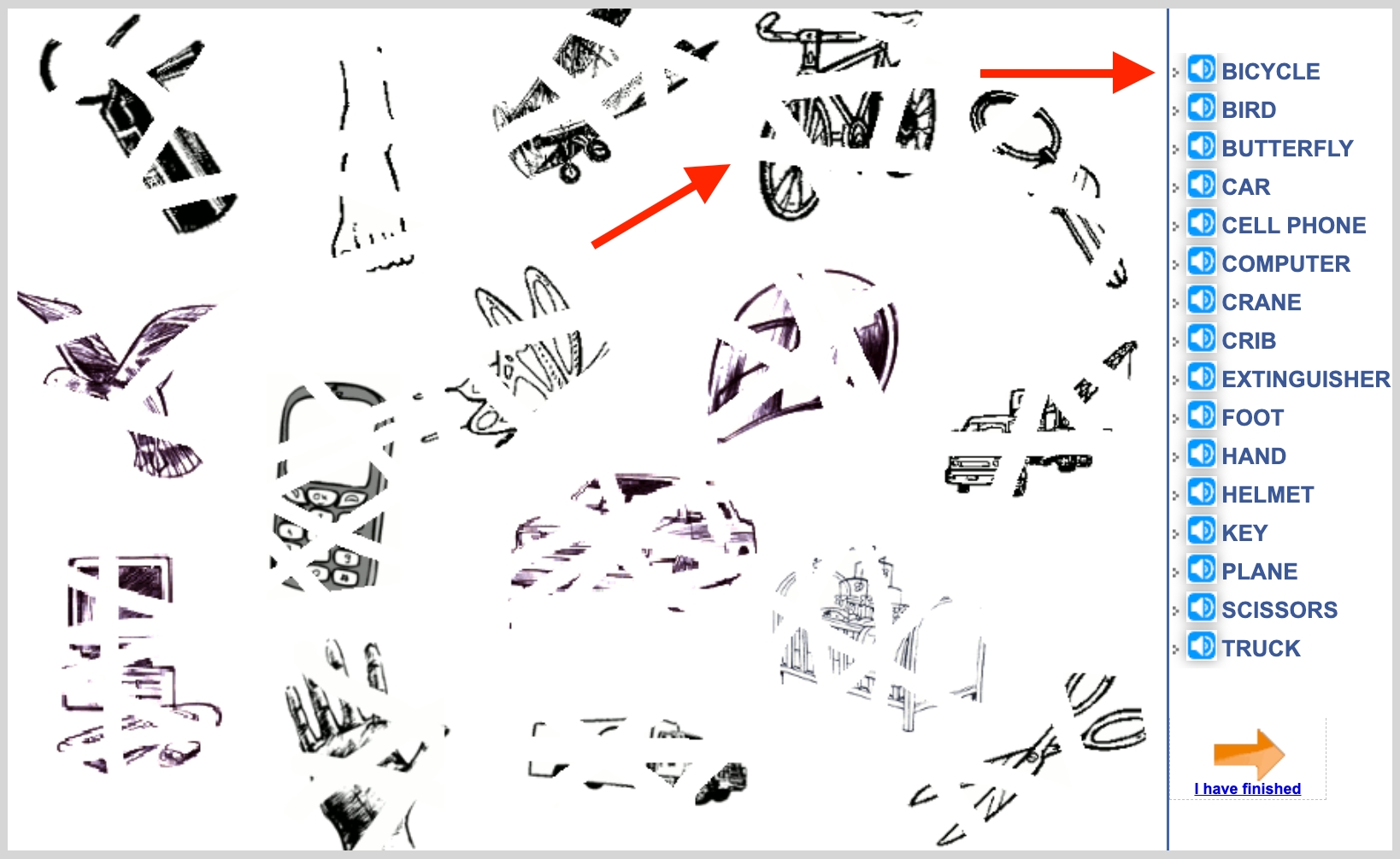 BICYCLE
BIRD
BUTTERFLY
CAR
CELL PHONE
COMPUTER
CRANE
CRIB
EXTINGUISHER
FOOT
HAND
HELMET
KEY
PLANE
SCISSORS
TRUCK

I have finished